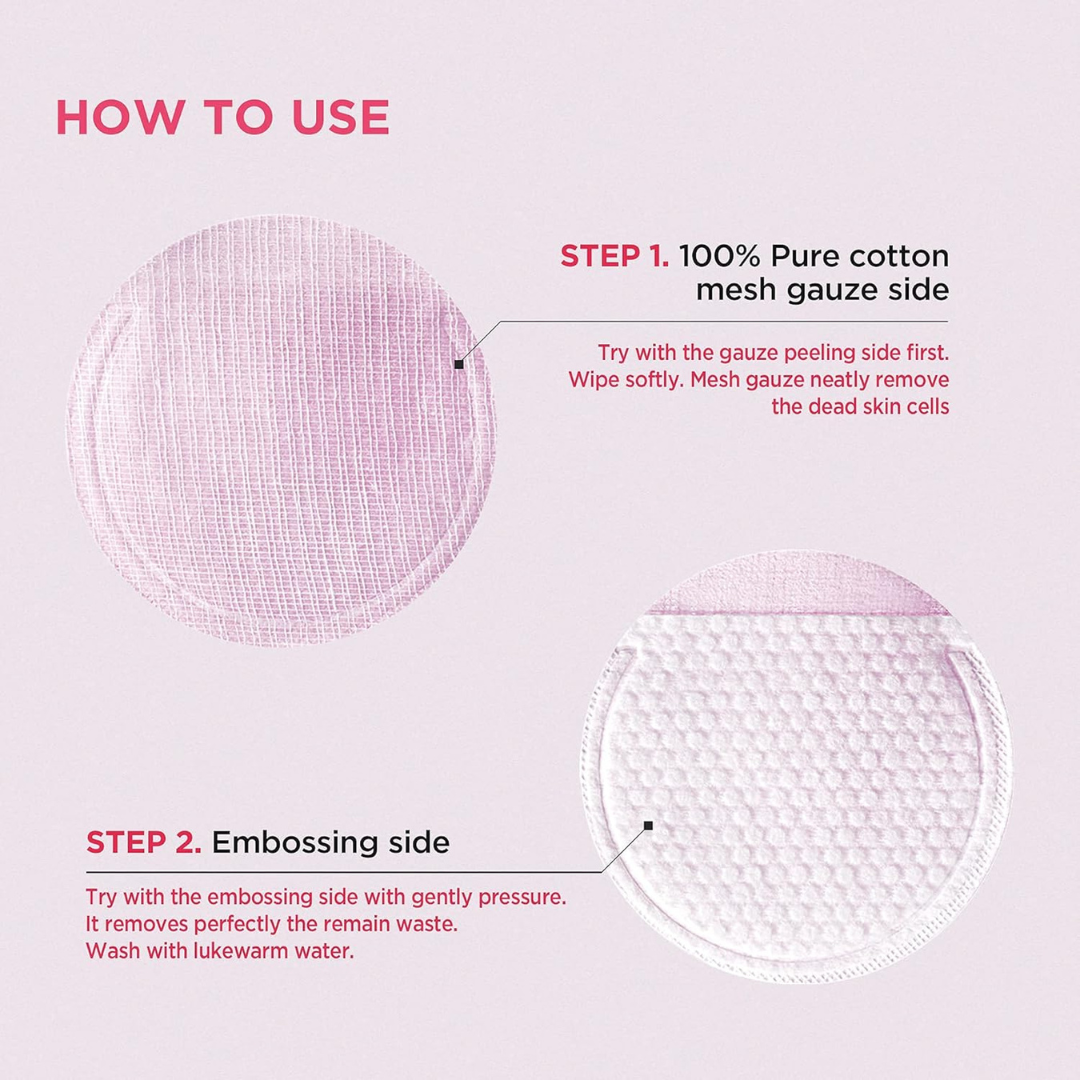 HOW TO USE

STEP 1. 100% Pure cotton mesh gauze side

Try with the gauze peeling side first. Wipe softly. Mesh gauze neatly remove the dead skin cells

STEP 2. Embossing side

Try with the embossing side with gently pressure. It removes perfectly the remain waste. Wash with lukewarm water.